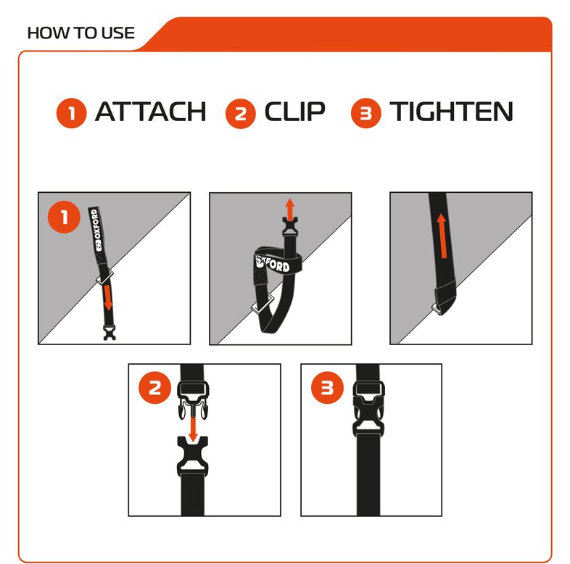 HOW TO USE

1 ATTACH 2 CLIP 3 TIGHTEN

1

OXFORD

OXFORD

2

3